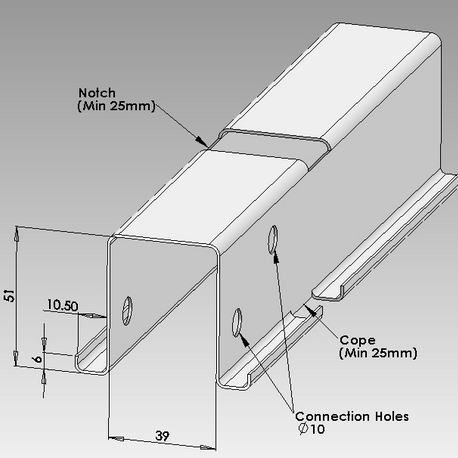 Notch
(Min 25mm)

51

10.50

6

39

Cope
(Min 25mm)

Connection Holes
$\varnothing$10